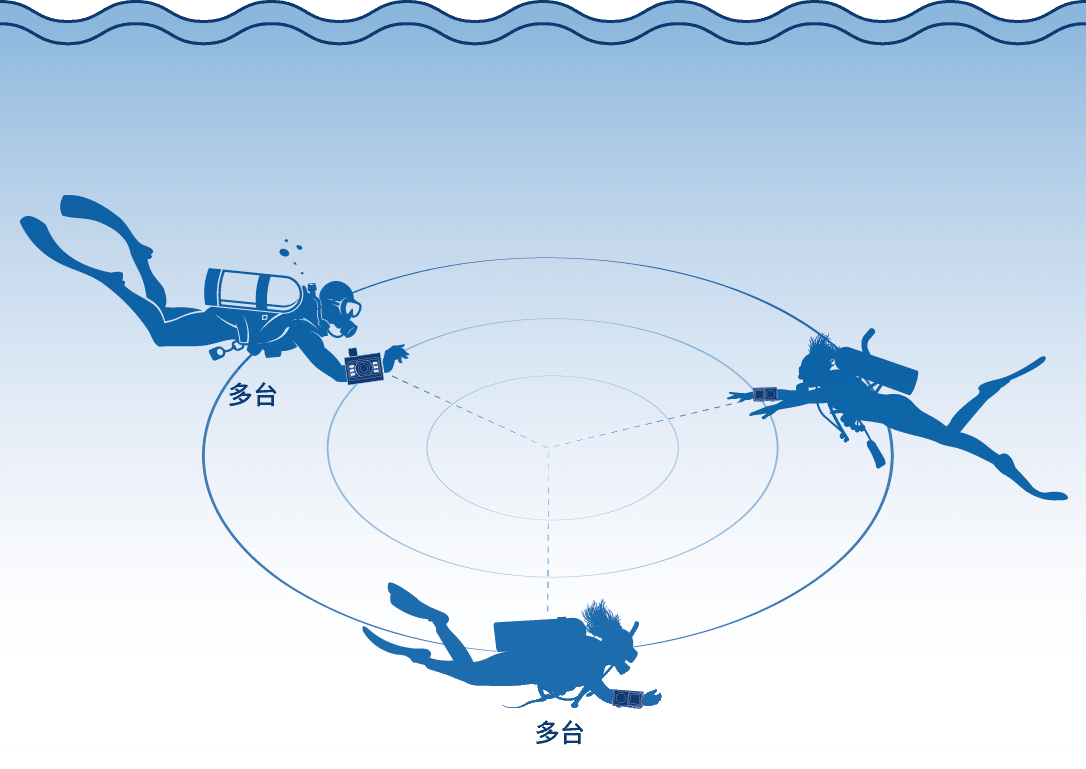 多台

多台